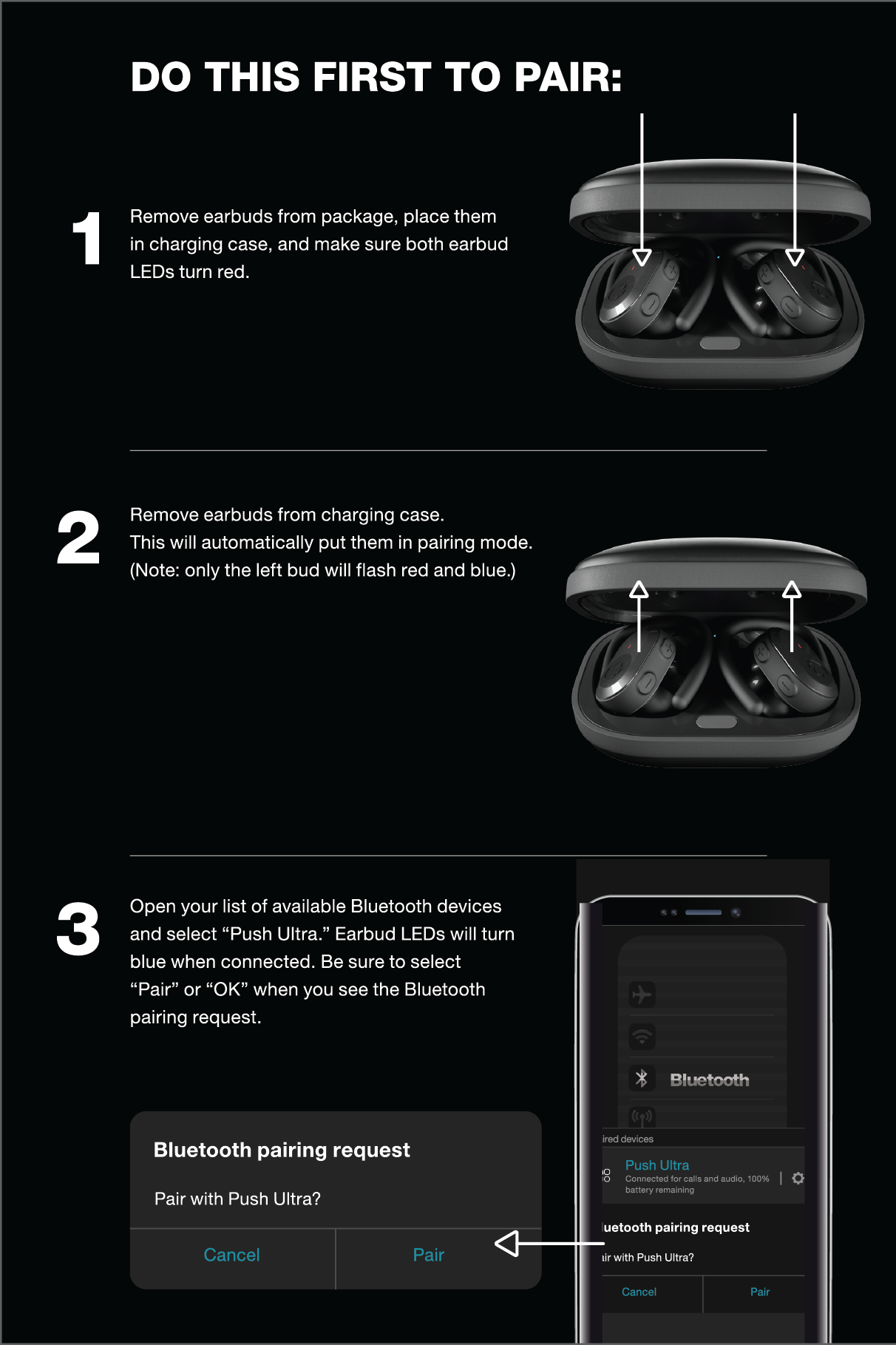 DO THIS FIRST TO PAIR:

1 Remove earbuds from package, place them in charging case, and make sure both earbud LEDs turn red.

2 Remove earbuds from charging case. This will automatically put them in pairing mode. (Note: only the left bud will flash red and blue.)

3 Open your list of available Bluetooth devices and select “Push Ultra.” Earbud LEDs will turn blue when connected. Be sure to select “Pair” or “OK” when you see the Bluetooth pairing request.

Bluetooth pairing request

Pair with Push Ultra?

Cancel Pair

Bluetooth

ired devices

Push Ultra
Connected for calls and audio, 100% battery remaining

uetooth pairing request

ir with Push Ultra?

Cancel Pair