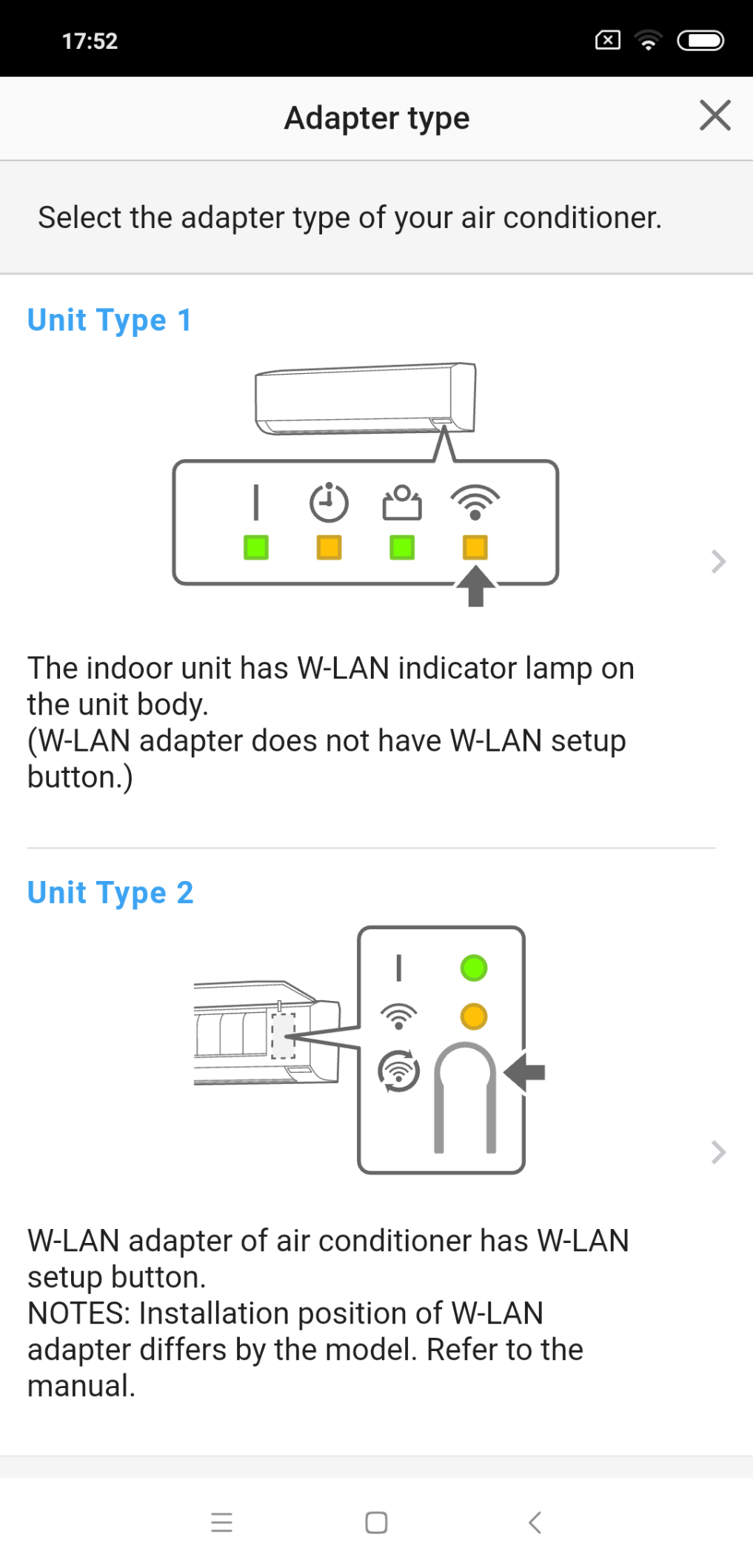 17:52

Adapter type

Select the adapter type of your air conditioner.

Unit Type 1

The indoor unit has W-LAN indicator lamp on the unit body.
(W-LAN adapter does not have W-LAN setup button.)

Unit Type 2

W-LAN adapter of air conditioner has W-LAN setup button.
NOTES: Installation position of W-LAN adapter differs by the model. Refer to the manual.