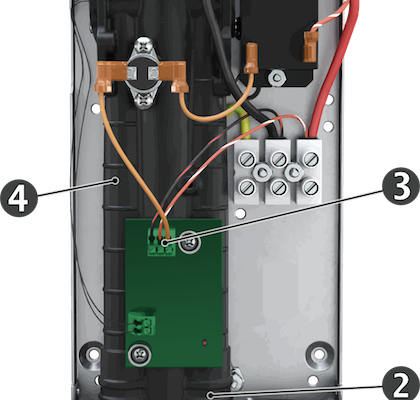 4

3

2