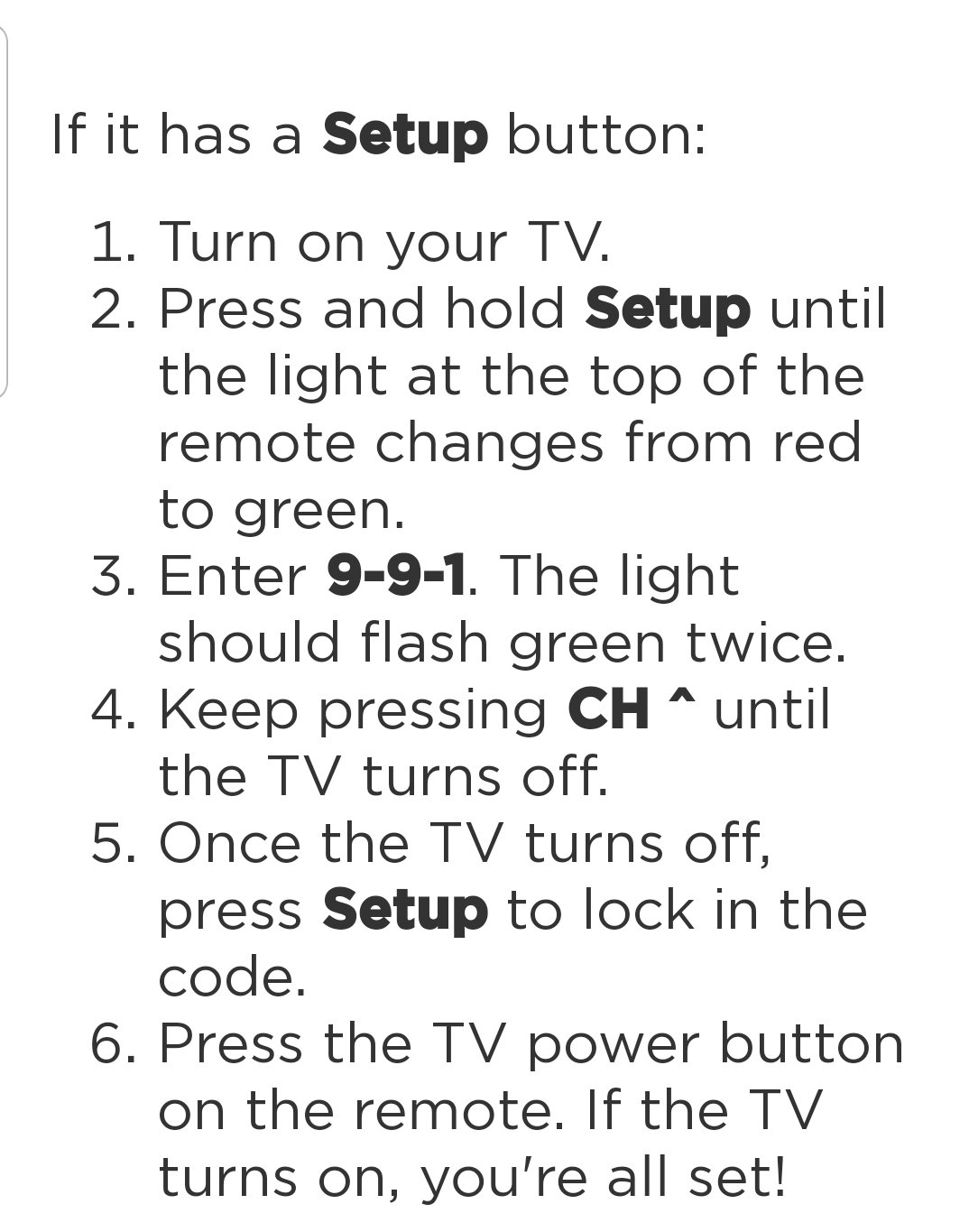 If it has a Setup button:

1. Turn on your TV.
2. Press and hold Setup until the light at the top of the remote changes from red to green.
3. Enter 9-9-1. The light should flash green twice.
4. Keep pressing CH ^ until the TV turns off.
5. Once the TV turns off, press Setup to lock in the code.
6. Press the TV power button on the remote. If the TV turns on, you're all set!